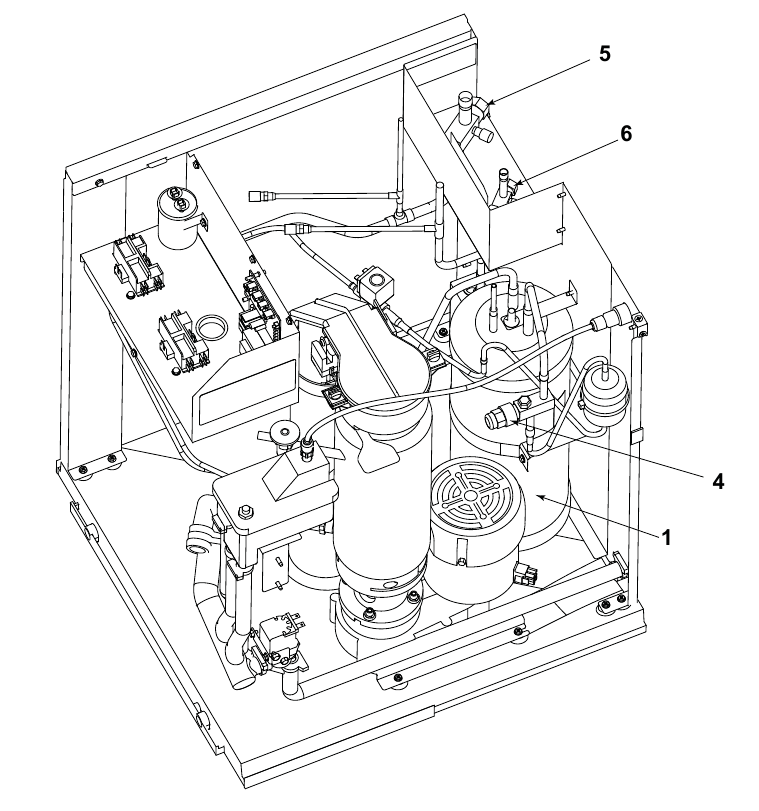 5
6
4
1