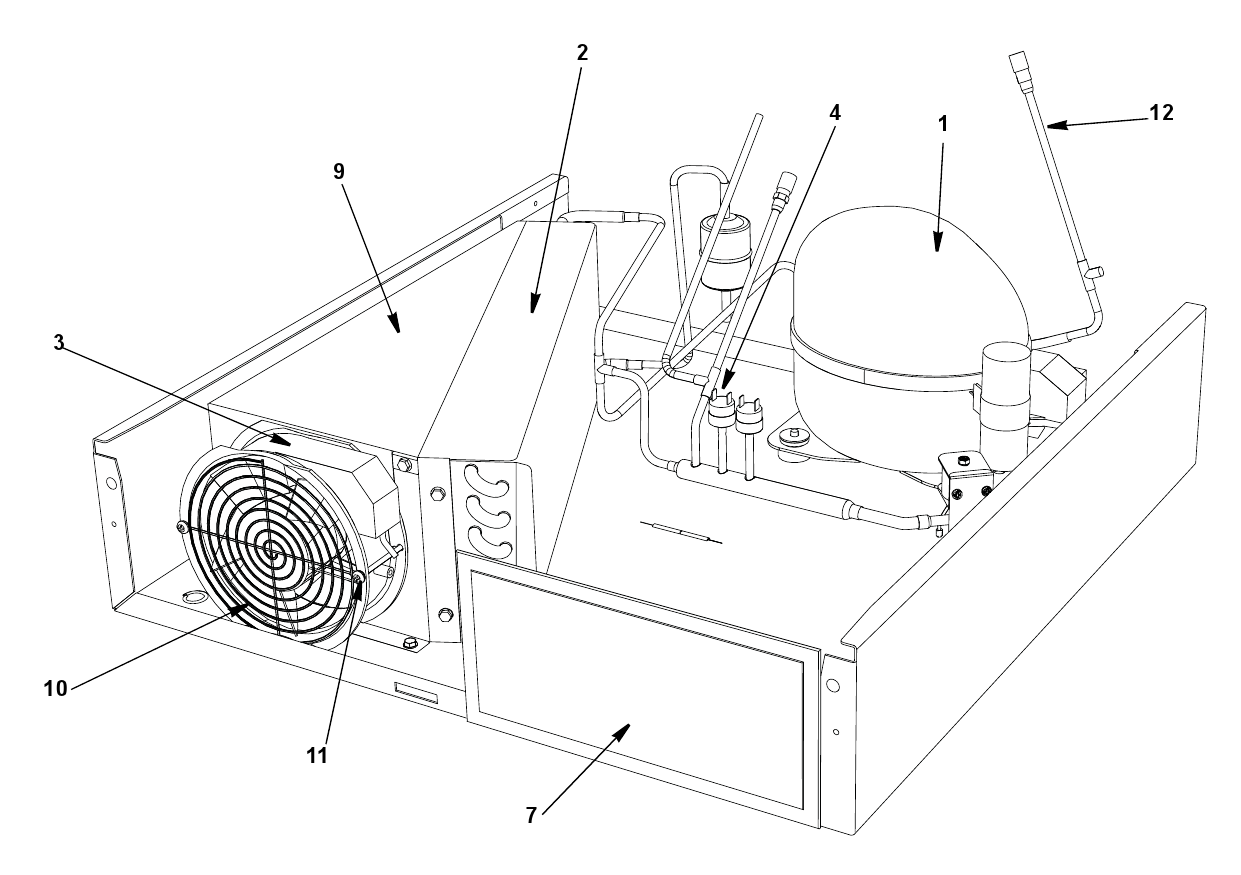 2
4
1
12
9
3
10
11
7