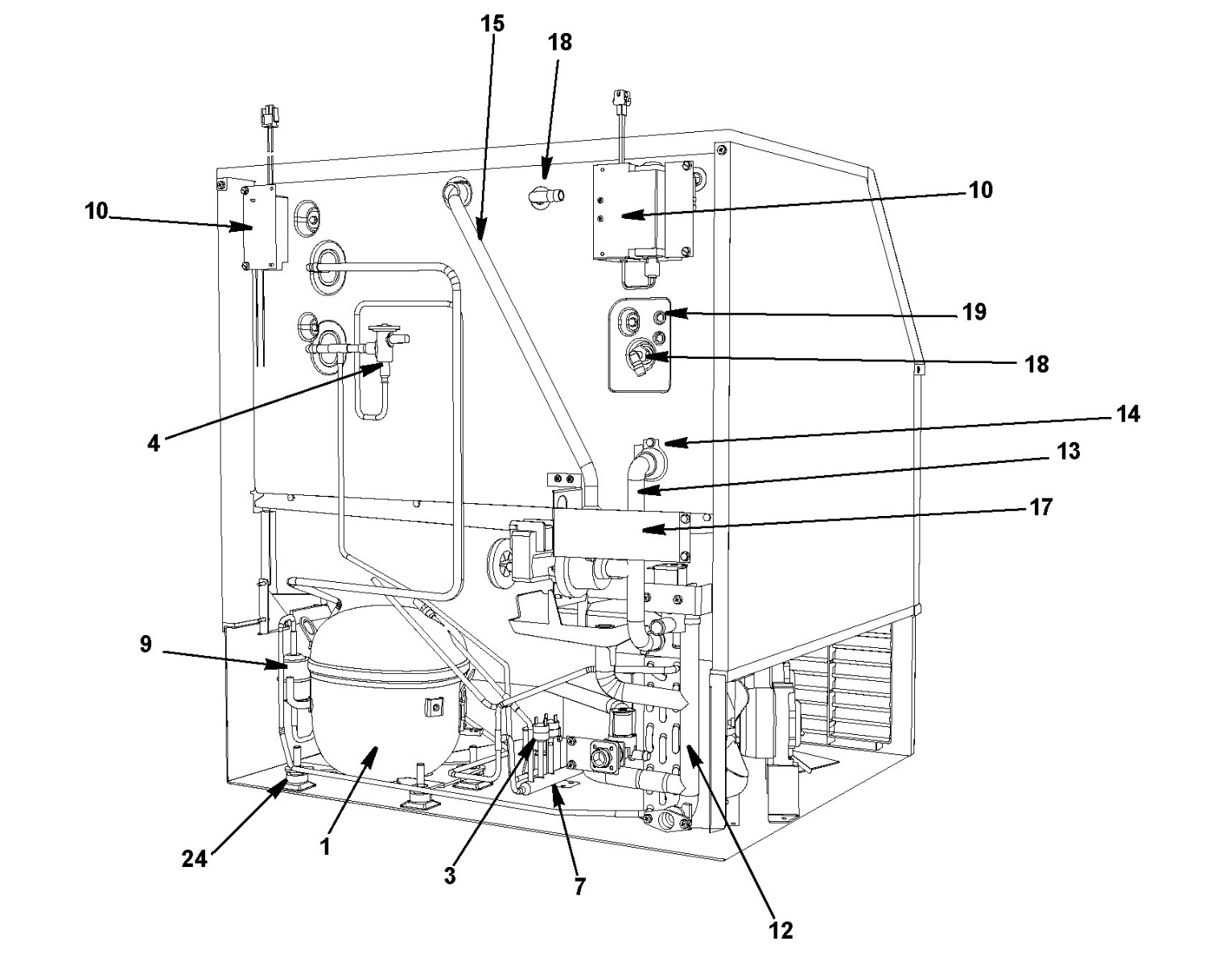 15
18
10
10
19
18
4
14
13
17
9
24
1
3
7
12