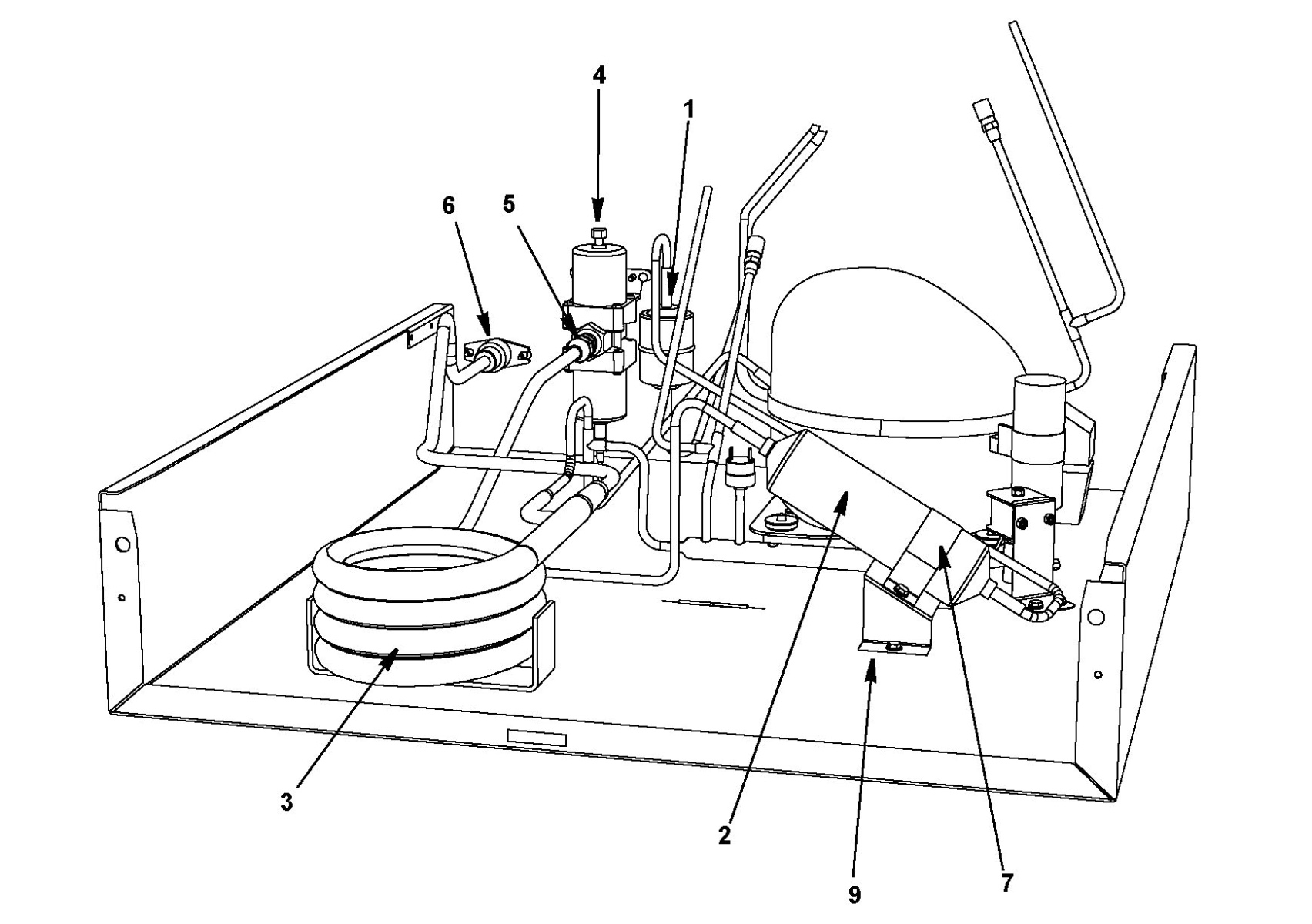 4
1
6
5
3
2
9
7