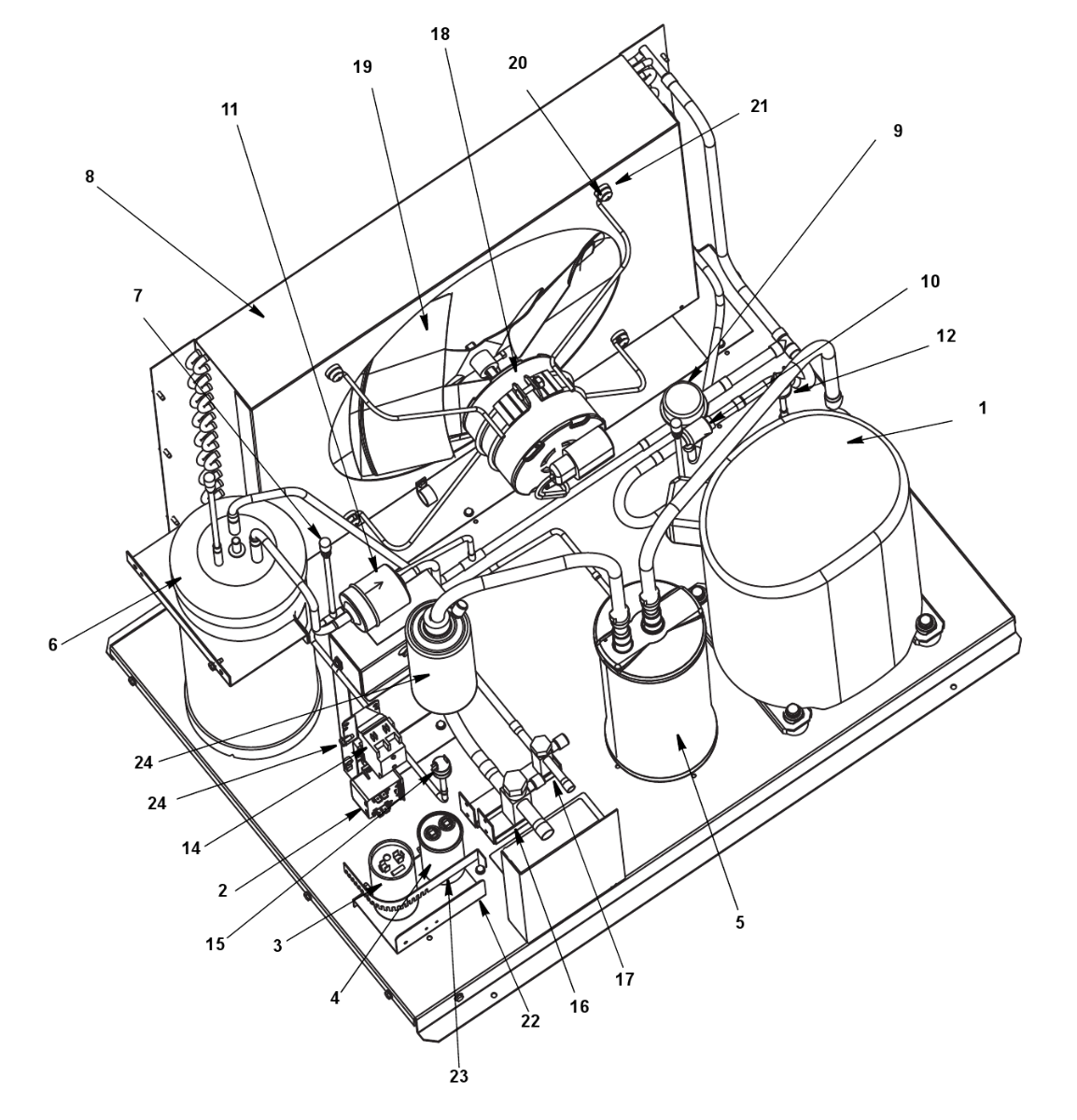 18
19
20
11
21
9
8
7
10
12
1
6
24
24
14
2
15
3
4
23
22
16
17
5