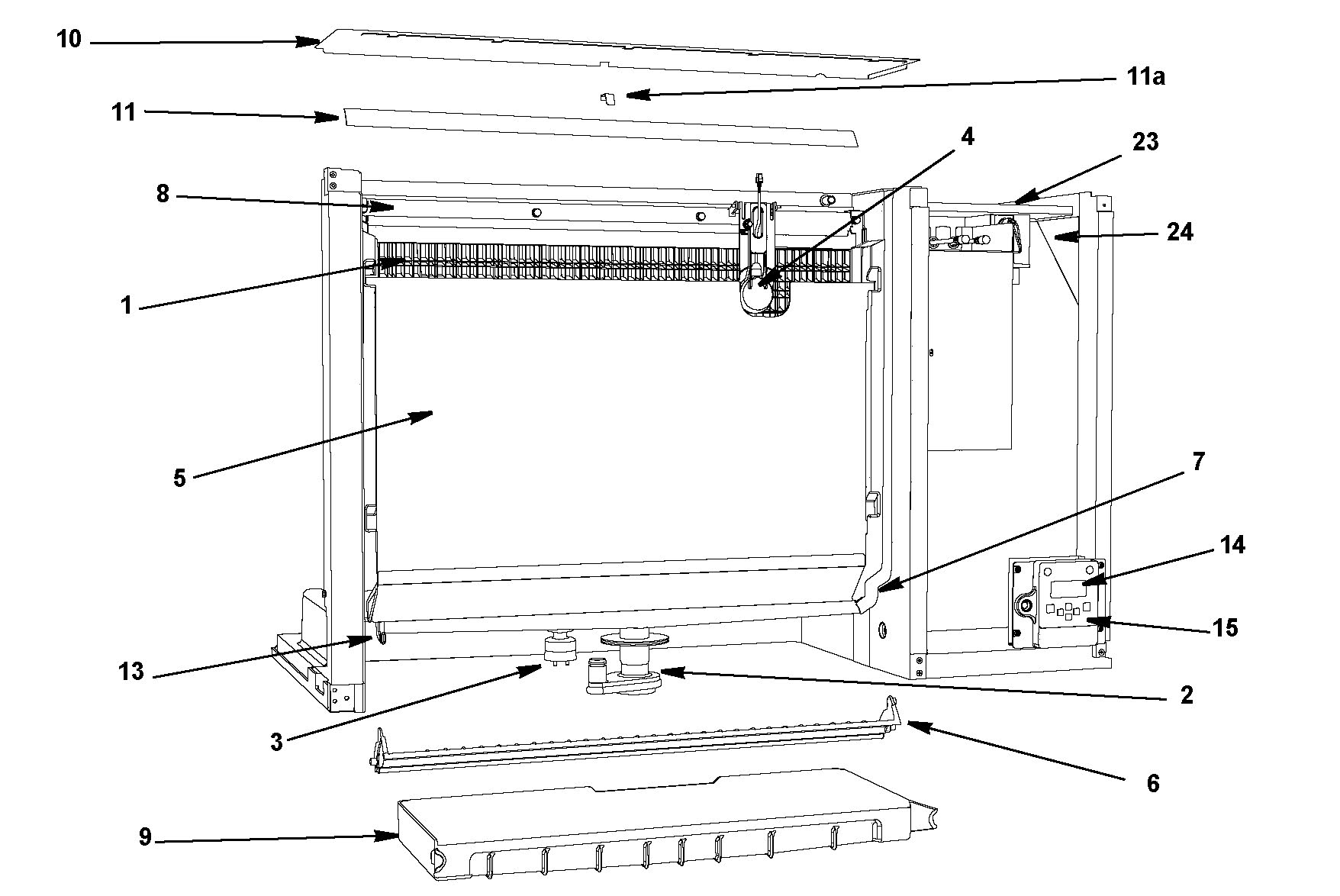 10
11a
11
4
23
8
24
1
5
7
14
15
13
2
3
6
9