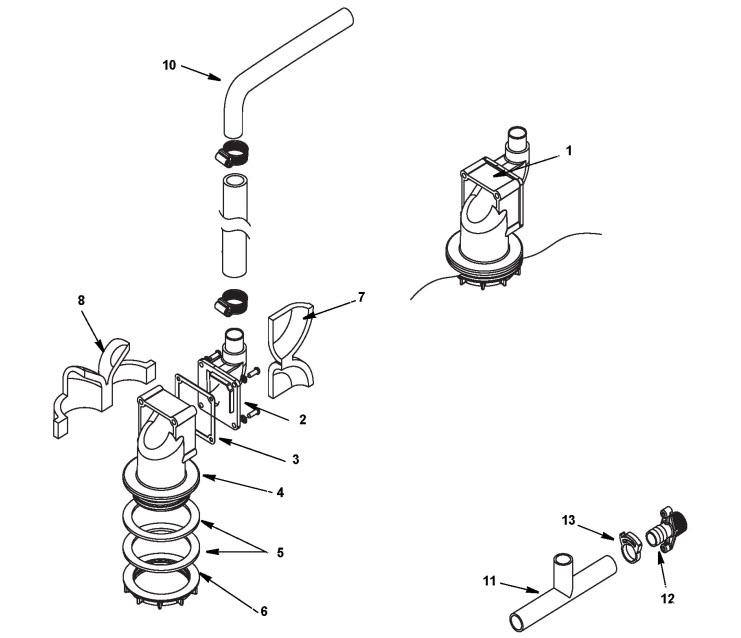 10

1

8

7

2

3

4

5

6

13

11

12