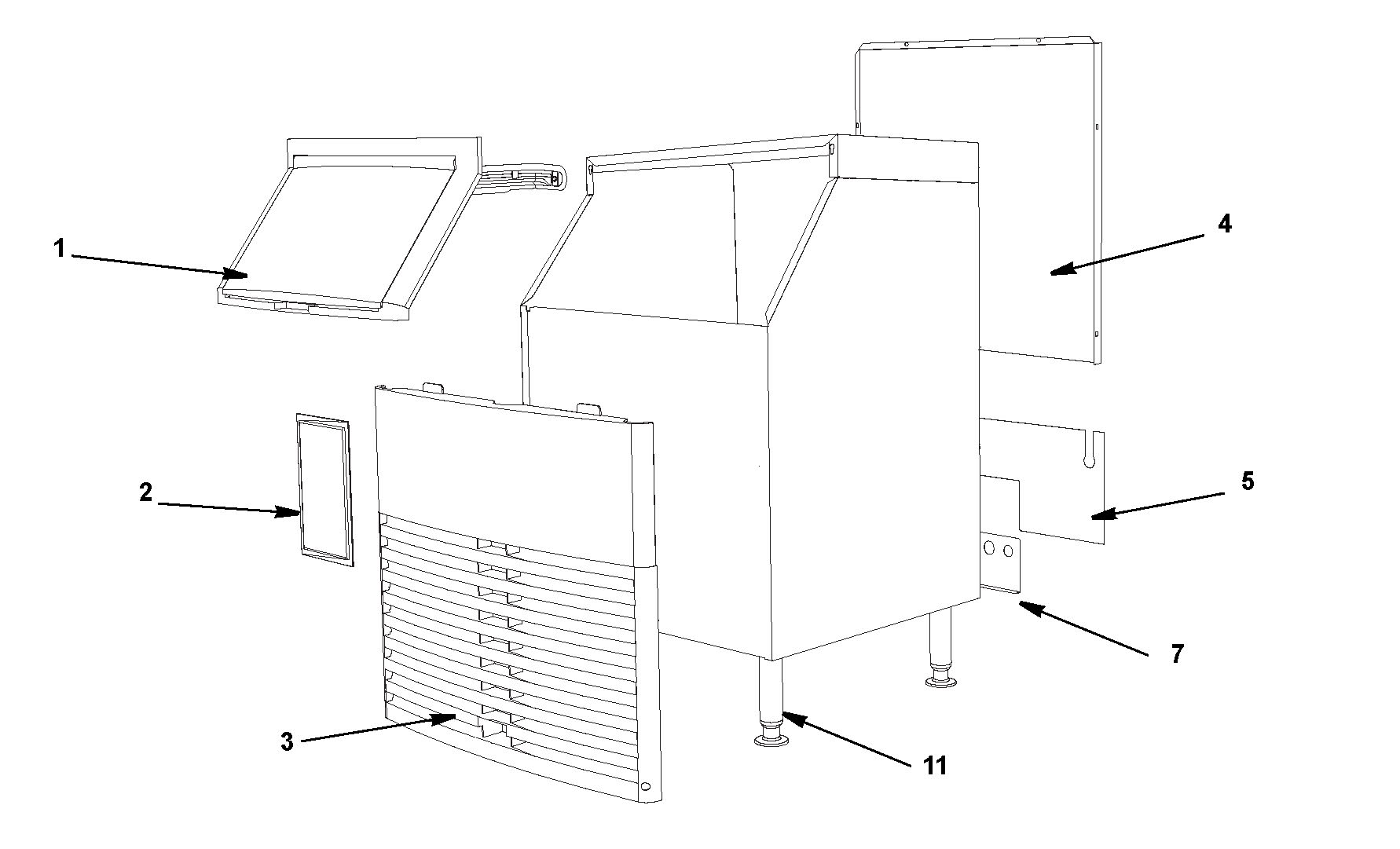 1
4
2
5
7
3
11