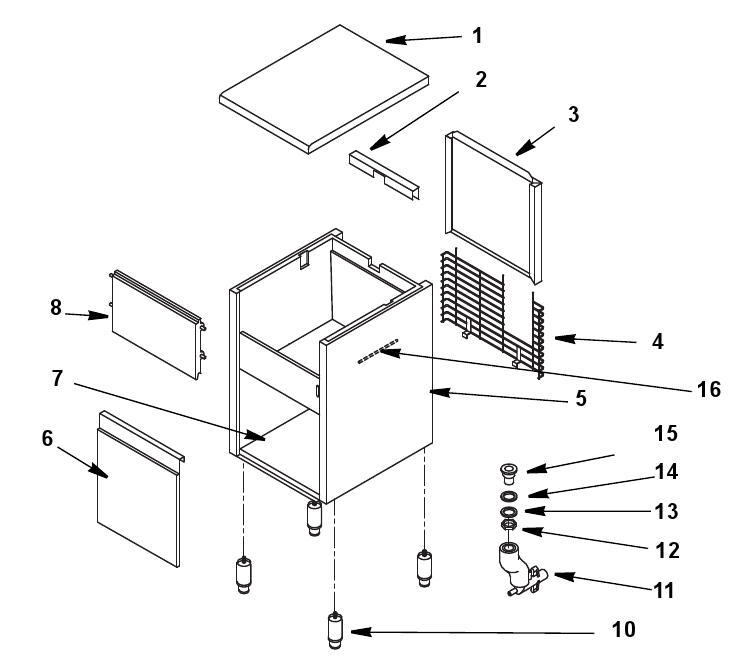 1
2
3
8
4
7
16
5
6
15
14
13
12
11
10