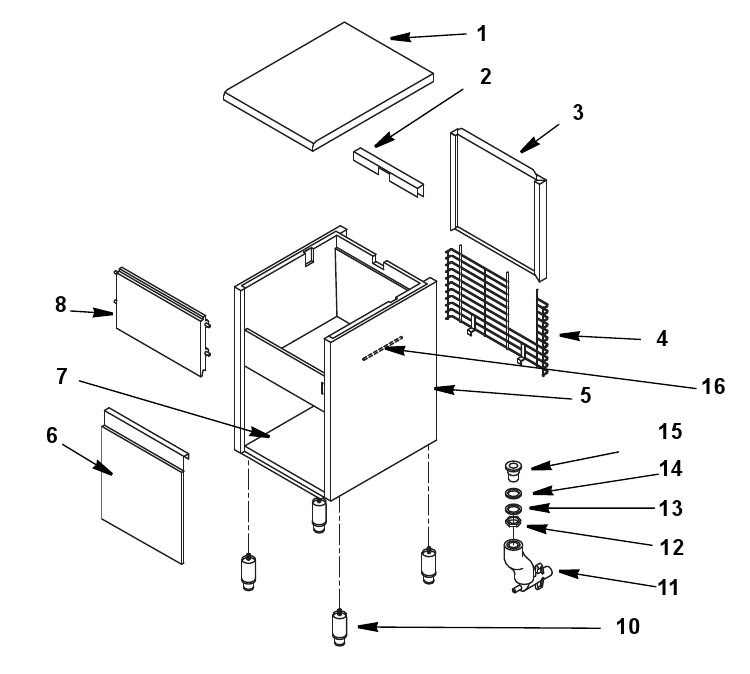 1
2
3
8
4
7
16
5
6
15
14
13
12
11
10