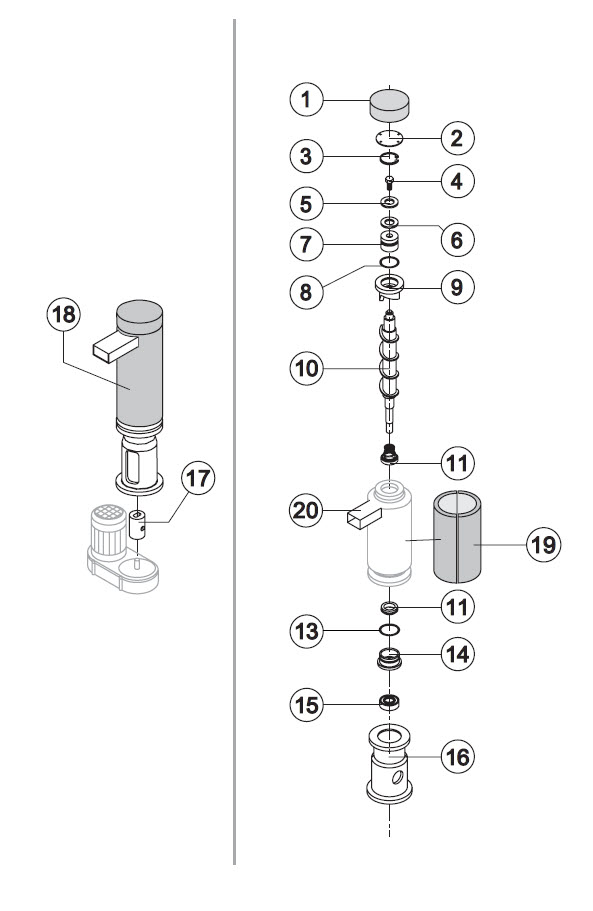 18
17
1
2
3
4
5
6
7
8
9
10
11
20
19
11
13
14
15
16