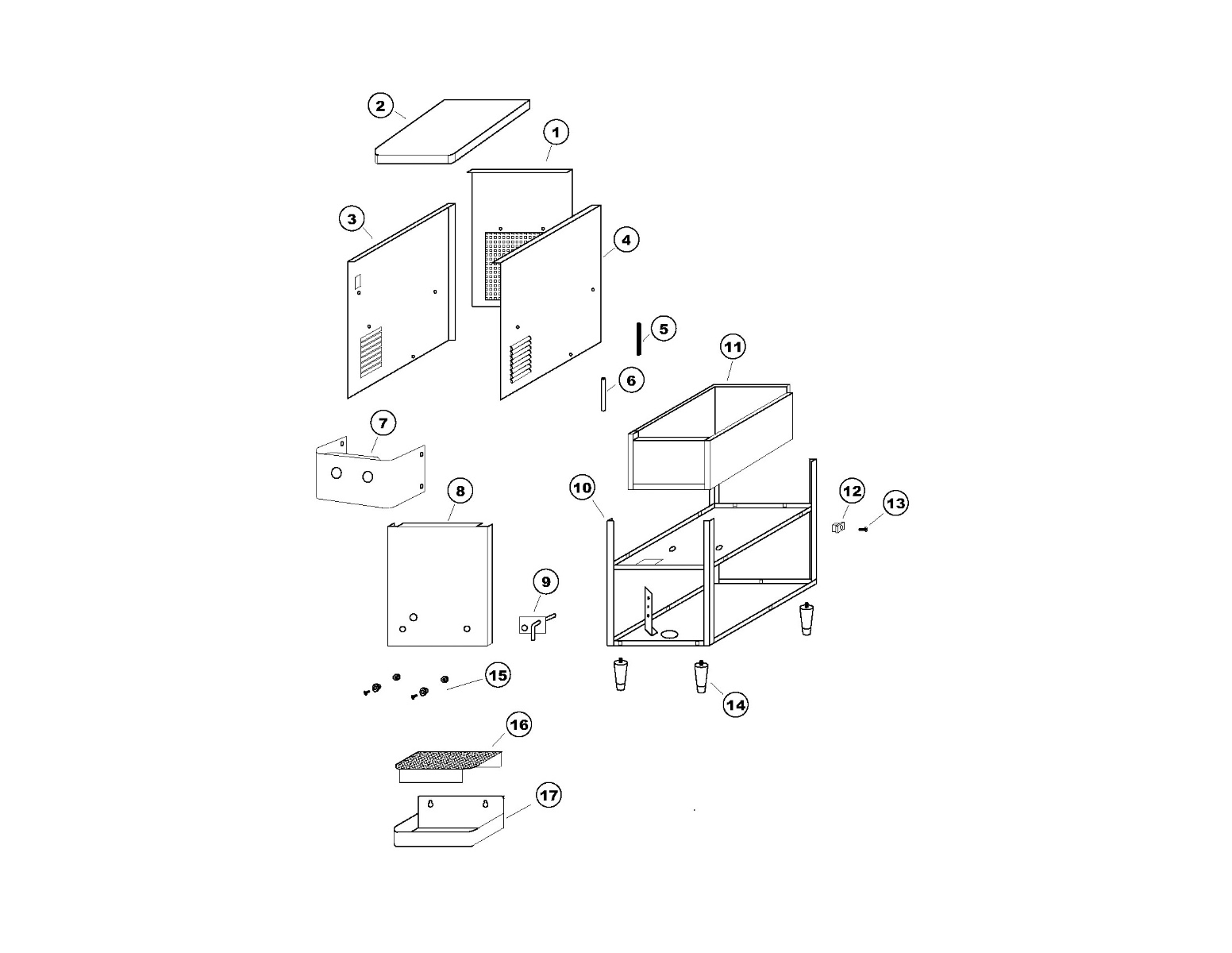 2
1
3
4
5
11
6
7
8
10
12
13
9
15
14
16
17