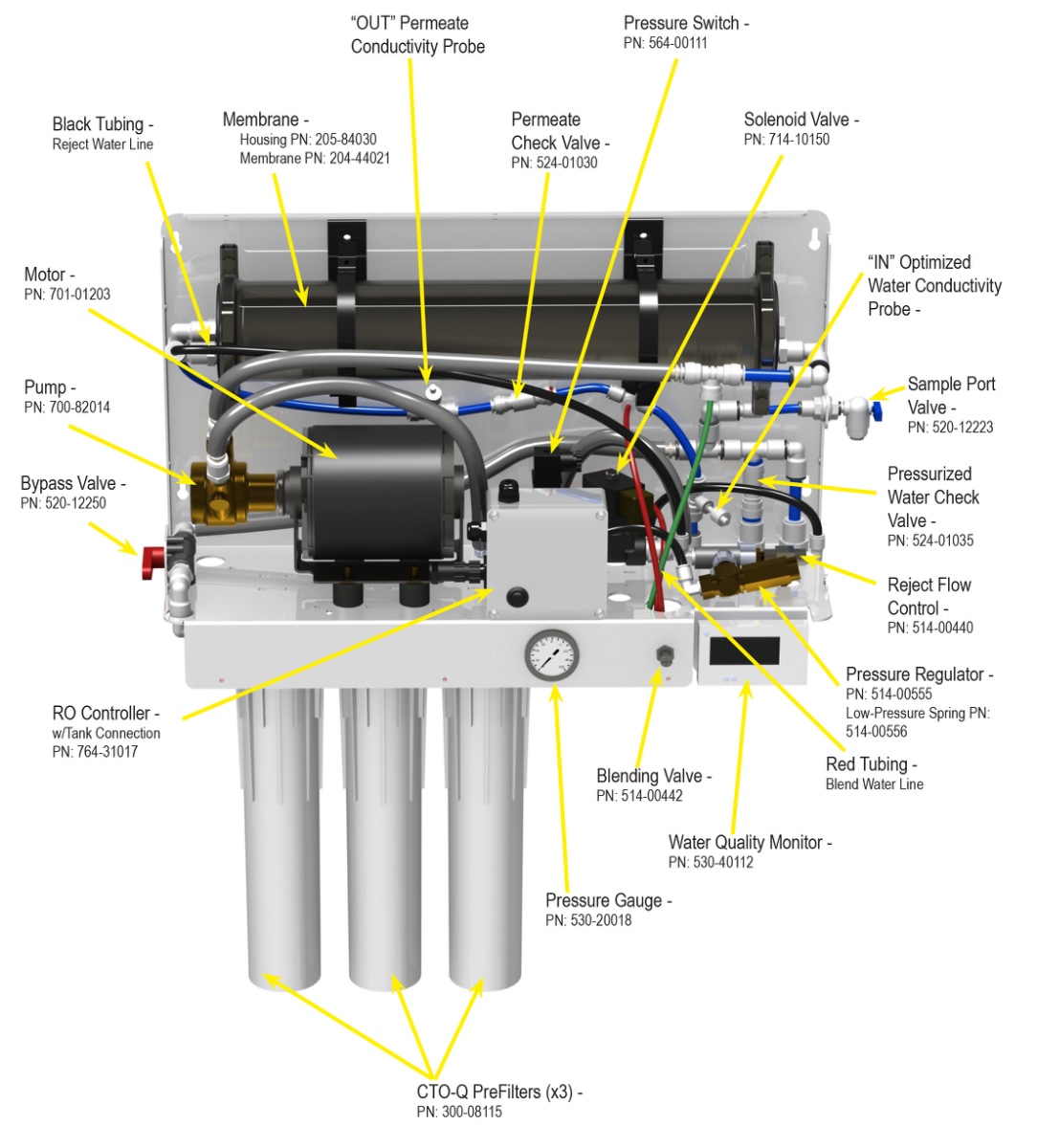 "OUT" Permeate Conductivity Probe

Pressure Switch -
PN: 564-00111

Black Tubing -
Reject Water Line

Membrane -
Housing PN: 205-84030
Membrane PN: 204-44021

Permeate Check Valve -
PN: 524-01030

Solenoid Valve -
PN: 714-10150

Motor -
PN: 701-01203

"IN" Optimized Water Conductivity Probe -

Pump -
PN: 700-82014

Sample Port Valve -
PN: 520-12223

Bypass Valve -
PN: 520-12250

Pressurized Water Check Valve -
PN: 524-01035

Reject Flow Control -
PN: 514-00440

Pressure Regulator -
PN: 514-00555
Low-Pressure Spring PN: 514-00556

RO Controller -
w/Tank Connection
PN: 764-31017

Red Tubing -
Blend Water Line

Blending Valve -
PN: 514-00442

Water Quality Monitor -
PN: 530-40112

Pressure Gauge -
PN: 530-20018

CTO-Q PreFilters (x3) -
PN: 300-08115