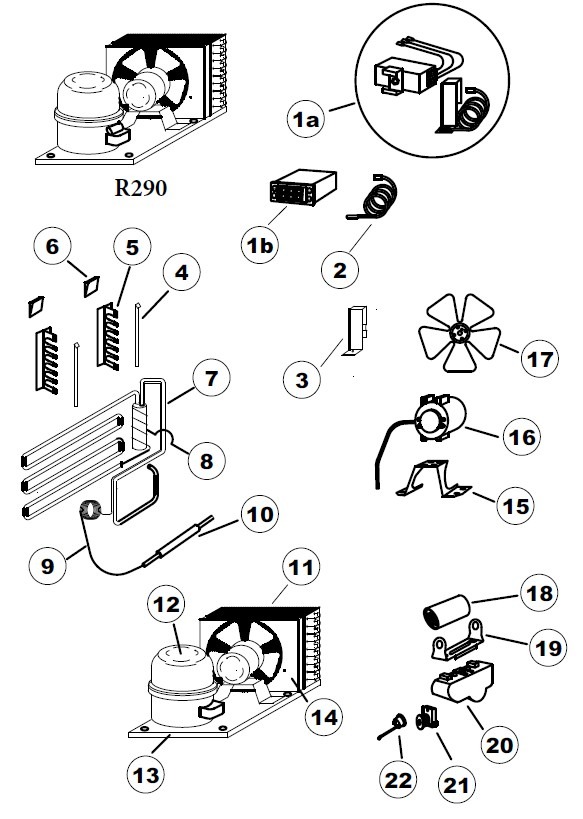 R290

1a

1b

2

6

5

4

3

17

7

8

16

15

10

9

11

12

18

19

14

20

13

22

21