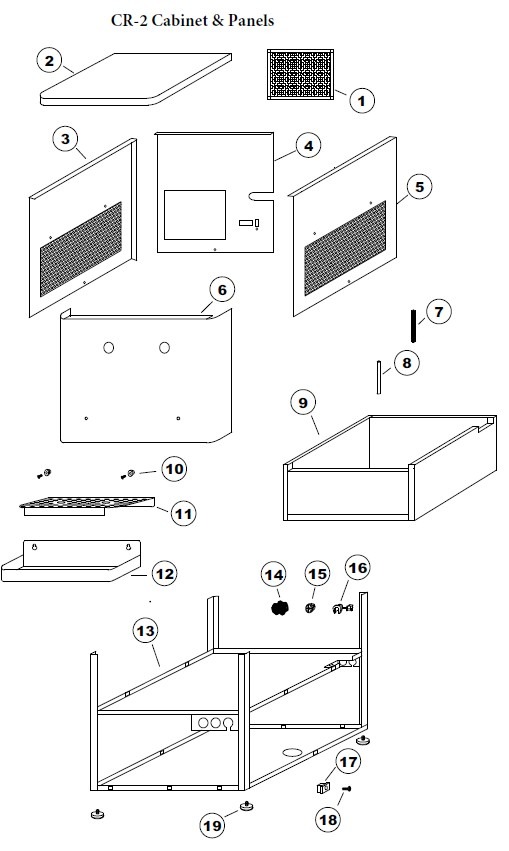 CR-2 Cabinet & Panels

2
1
3
4
5
6
7
8
9
10
11
12
14
15
16
13
17
18
19