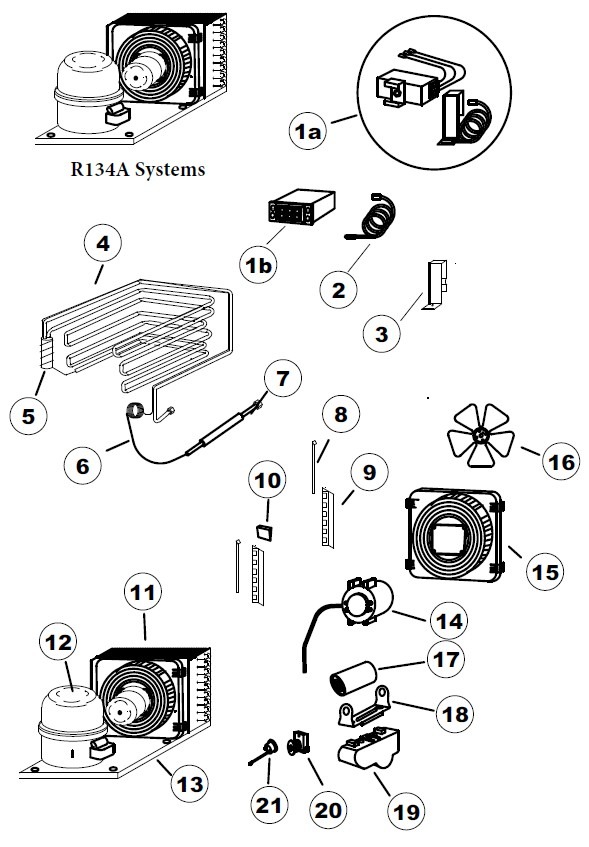 R134A Systems

1a

1b

2

3

4

5

6

7

8

9

10

16

15

11

12

14

17

18

13

21

20

19