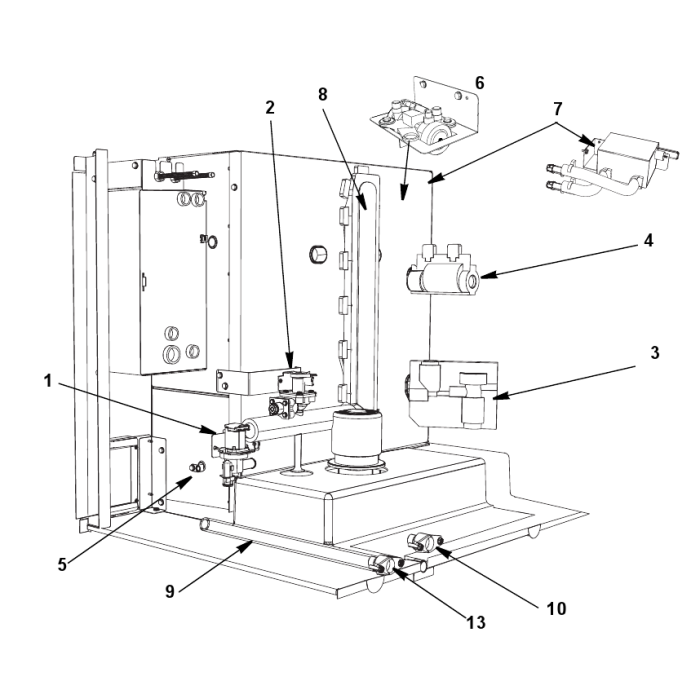 2
8
6
7
4
3
1
5
9
13
10