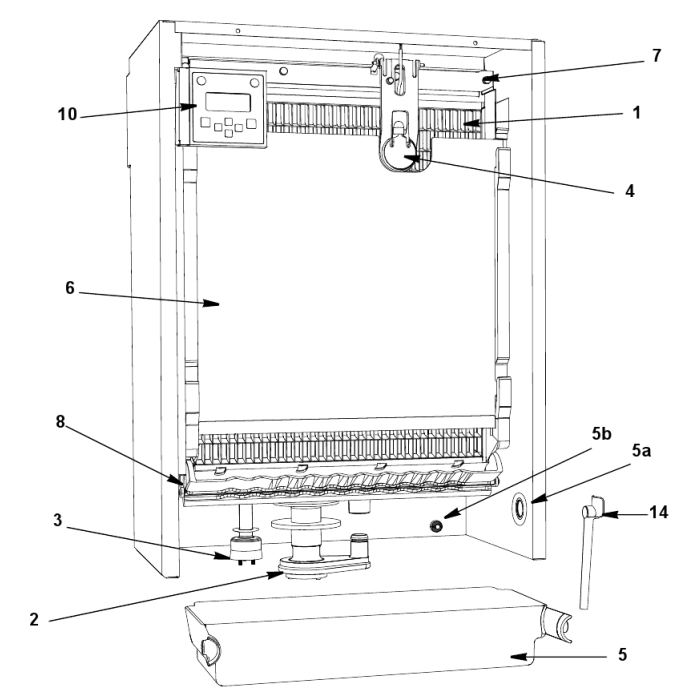 7
10
1
4
6
8
5b
5a
14
3
2
5