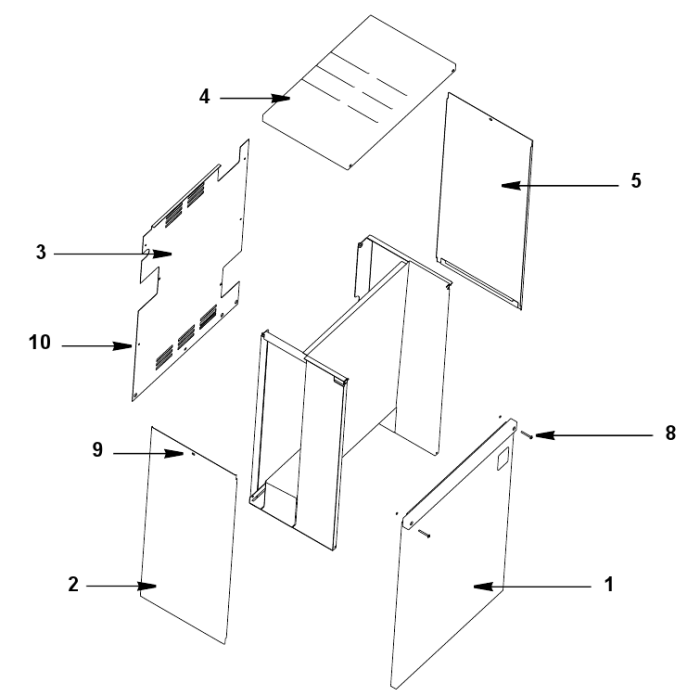 4

5

3

10

8

9

2

1