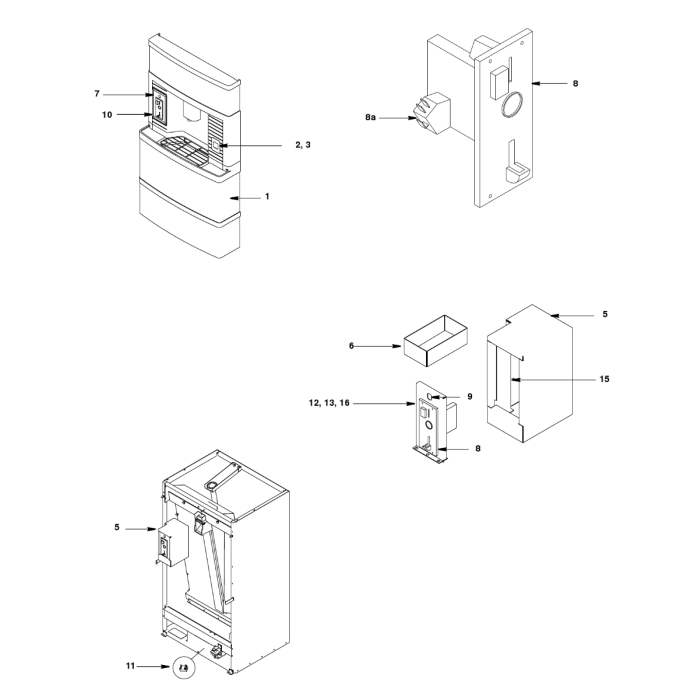 7
10
2, 3
1
8
8a
5
6
15
9
12, 13, 16
8
5
11