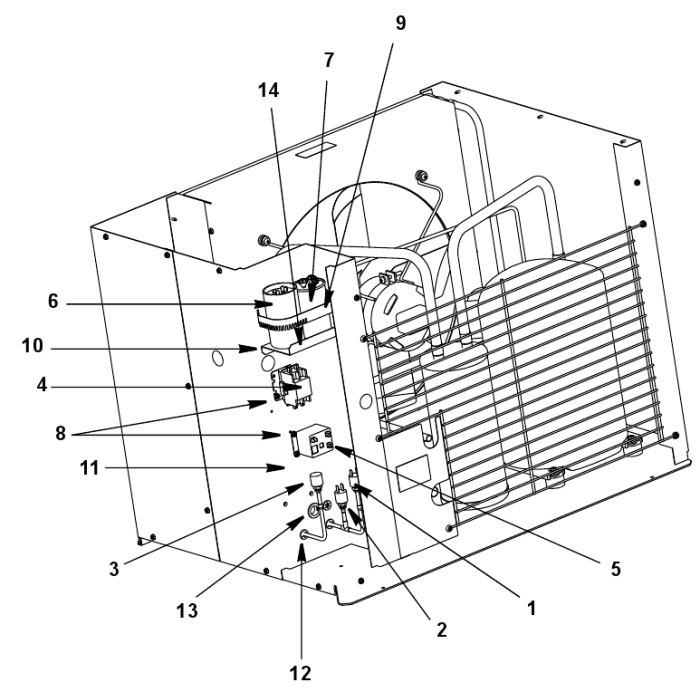 9
7
14
6
10
4
8
11
3
13
12
2
1
5