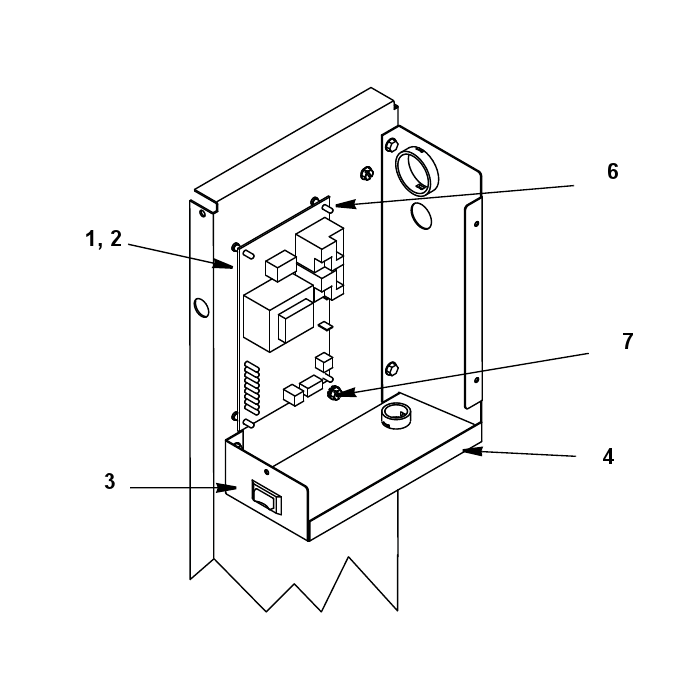 6

1, 2

7

4

3