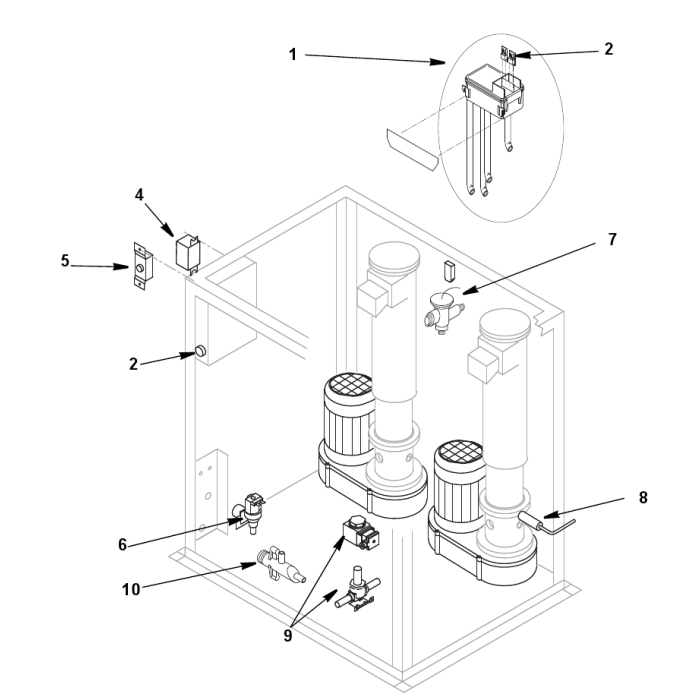 1
2
4
5
7
2
8
6
10
9