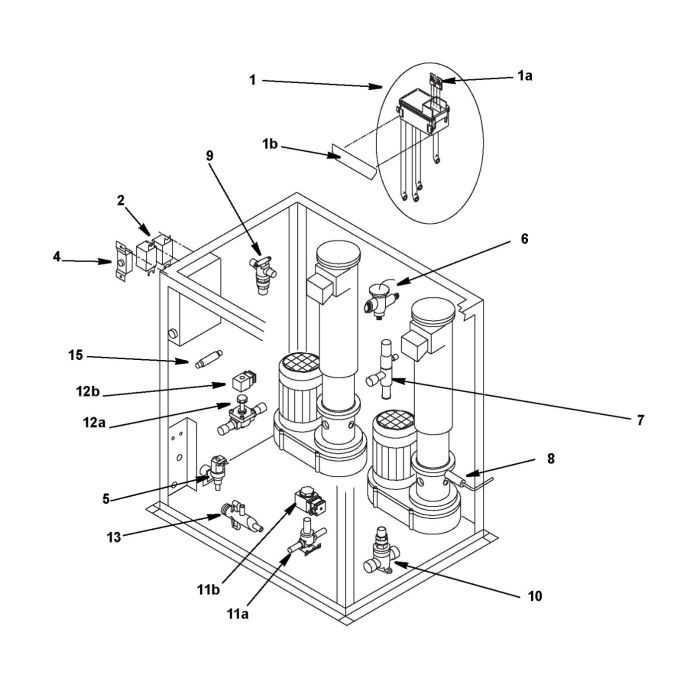 1
1a
1b
9
2
4
6
15
12b
12a
7
8
5
13
11b
11a
10