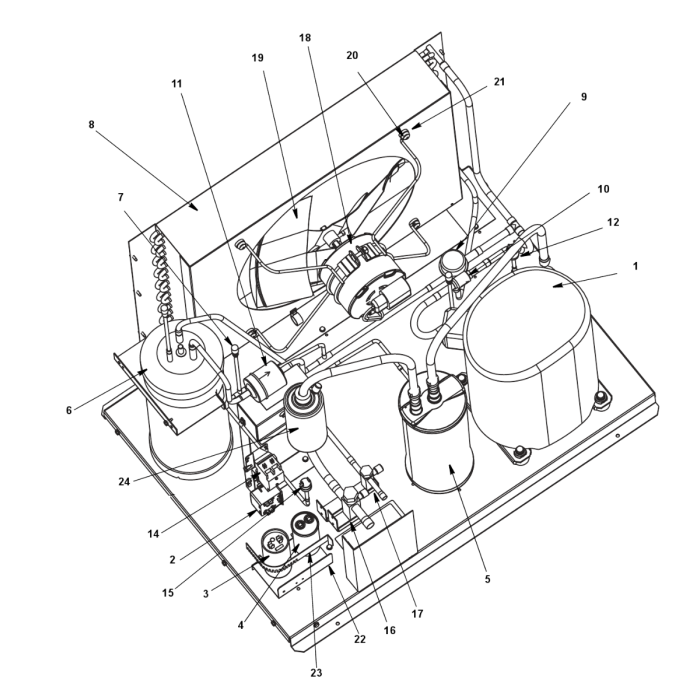 18
19
20
11
21
9
8
7
10
12
1
6
24
14
2
15
3
4
23
22
16
17
5