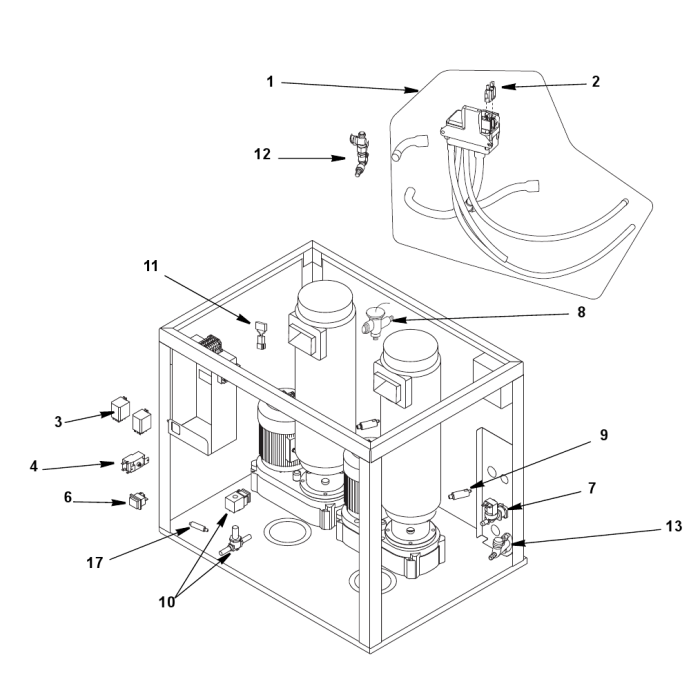 1
2
12
11
8
3
4
6
9
7
13
17
10