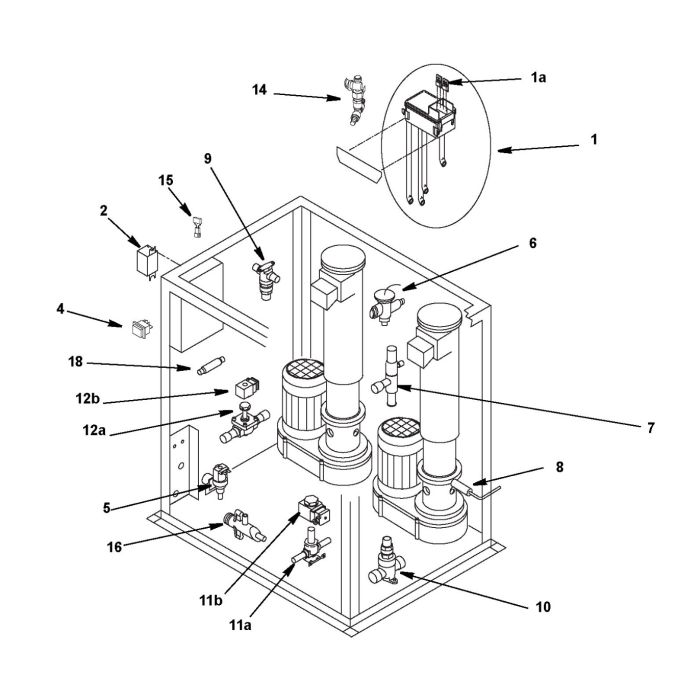 14
1a
1
9
15
2
6
4
18
12b
12a
7
8
5
16
11b
11a
10