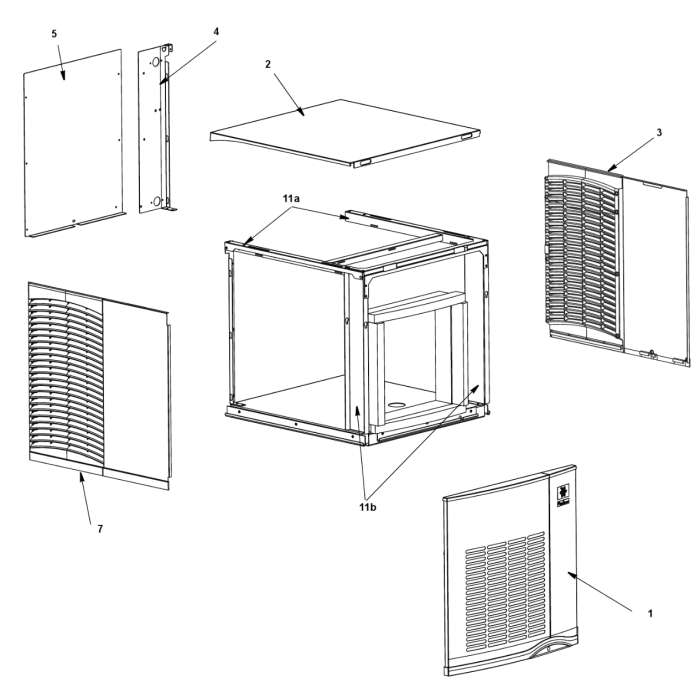 5
4
2
3
11a
7
11b
1