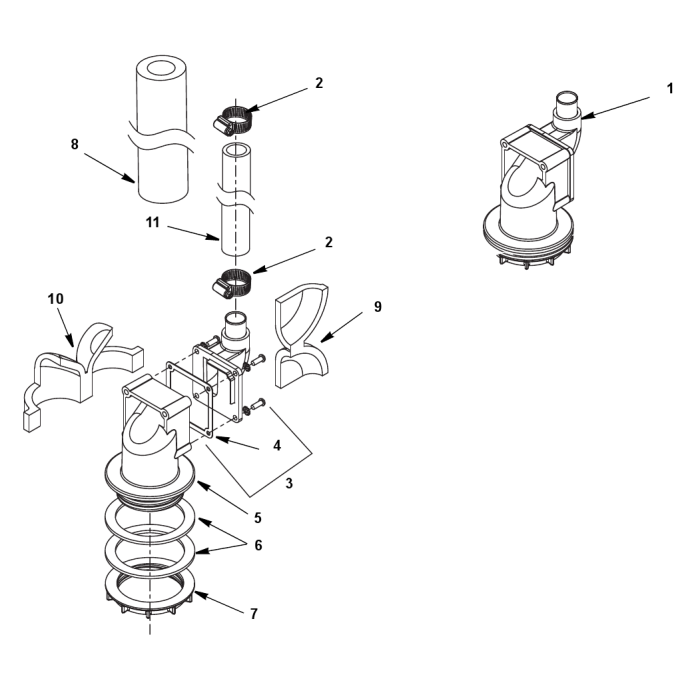 2
1
8
11
2
10
9
4
3
5
6
7