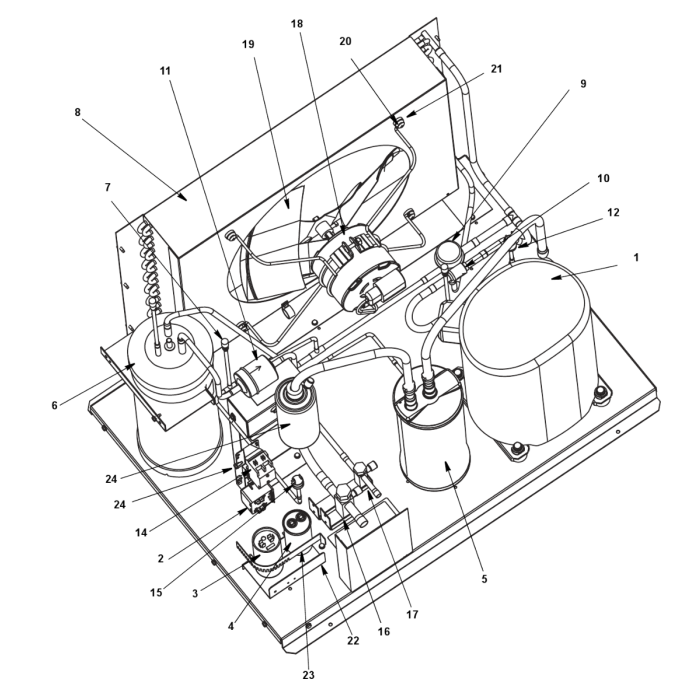 18
19
20
11
21
9
8
7
10
12
1
6
24
24
14
2
15
3
4
23
22
16
17
5