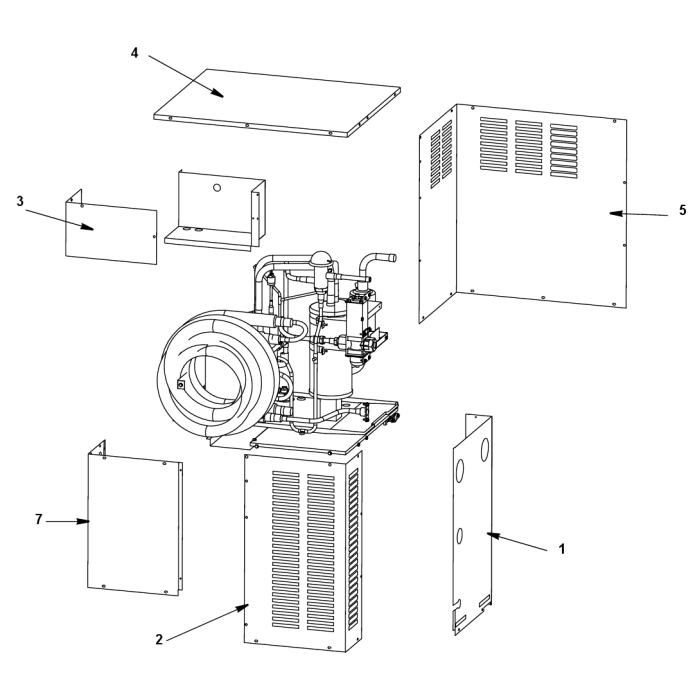 4

3

5

7

1

2