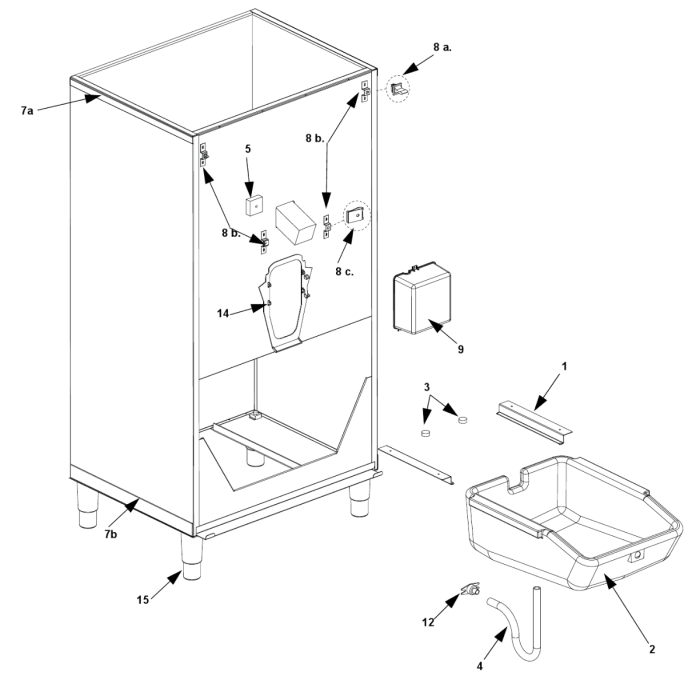 8 a.

7a

8 b.

5

8 b.

8 c.

14

9

1

3

7b

15

12

4

2