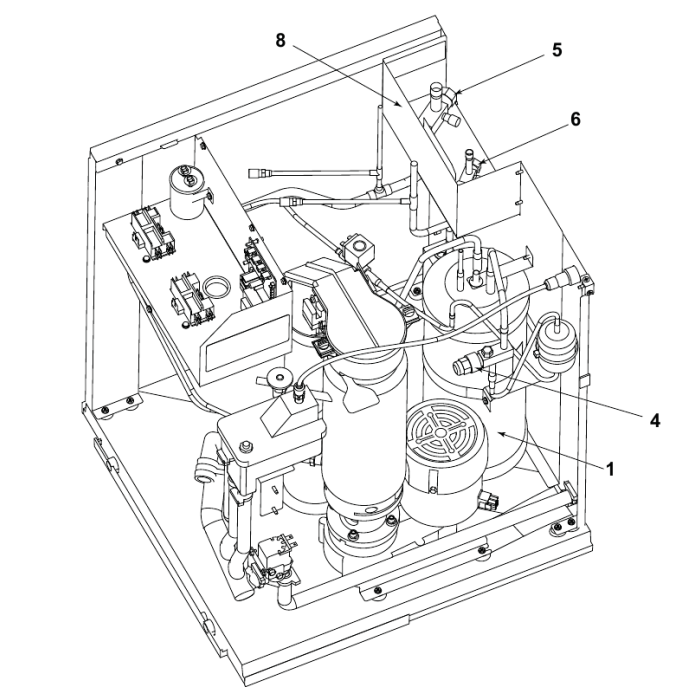 8
5
6
4
1