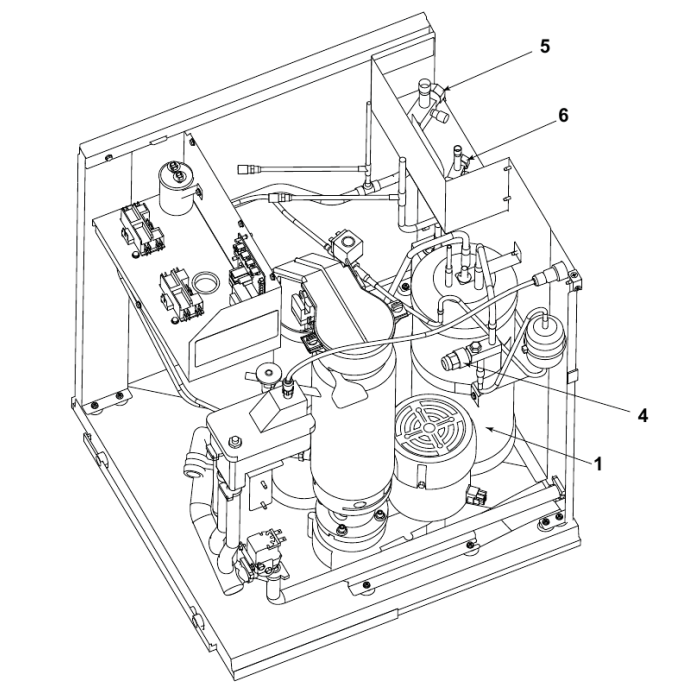 5
6
4
1