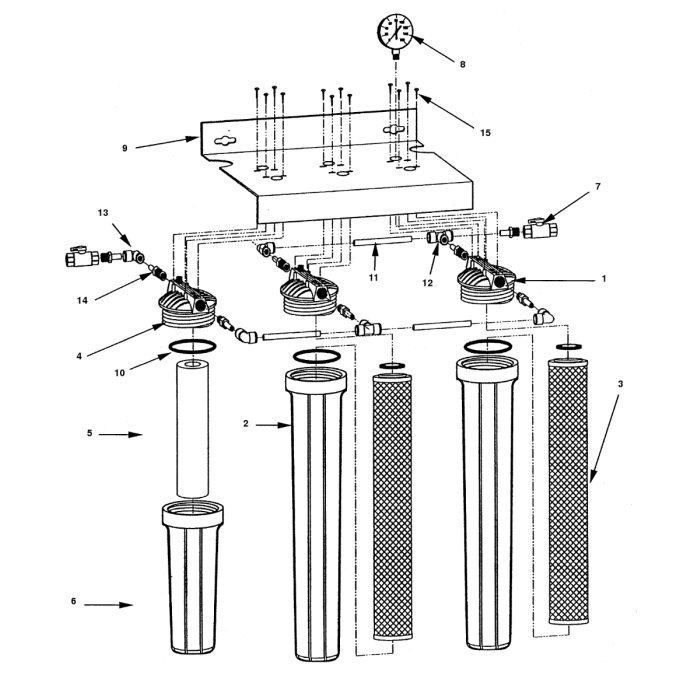 8
15
9
7
13
11
12
1
14
4
10
3
5
2
6