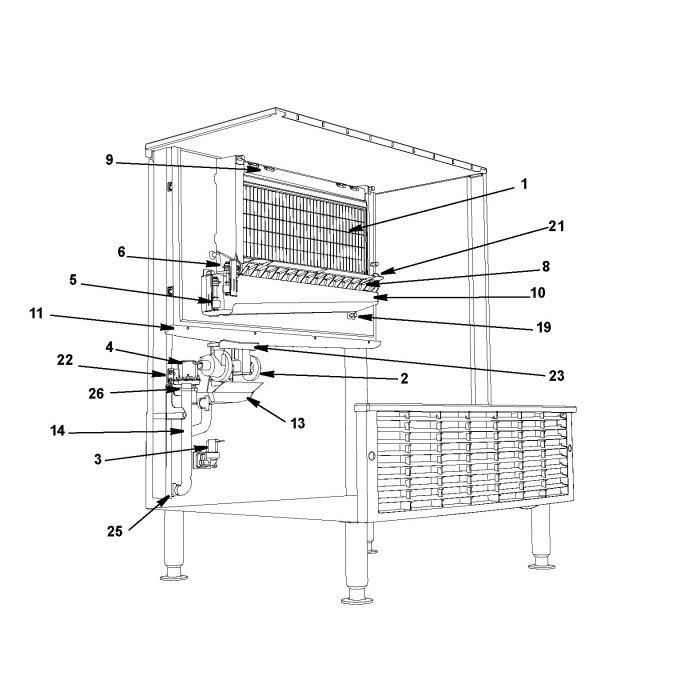 9
1
21
6
8
5
10
11
19
4
22
23
2
26
13
14
3
25