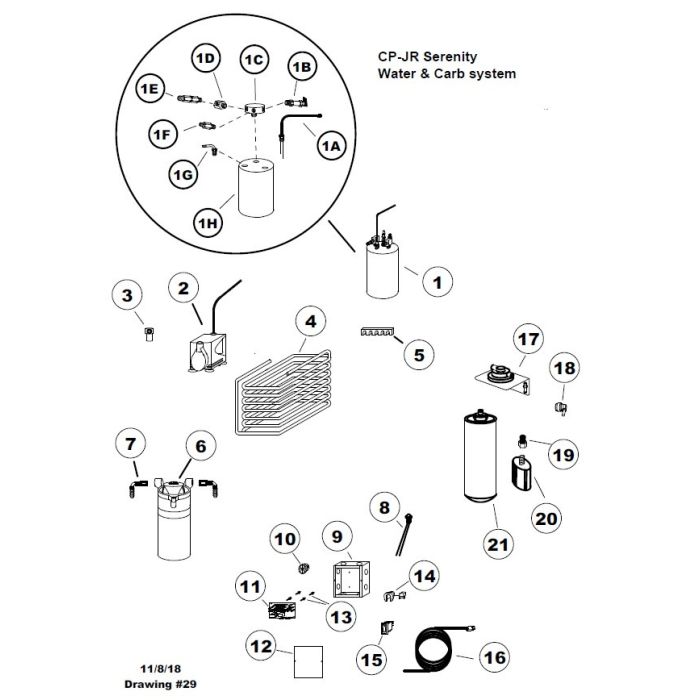 CP-JR Serenity
Water & Carb system

1D
1C
1B
1E
1F
1A
1G
1H
1
3
2
4
5
17
18
7
6
19
20
8
21
10
9
14
11
13
12
15
16

11/8/18
Drawing #29