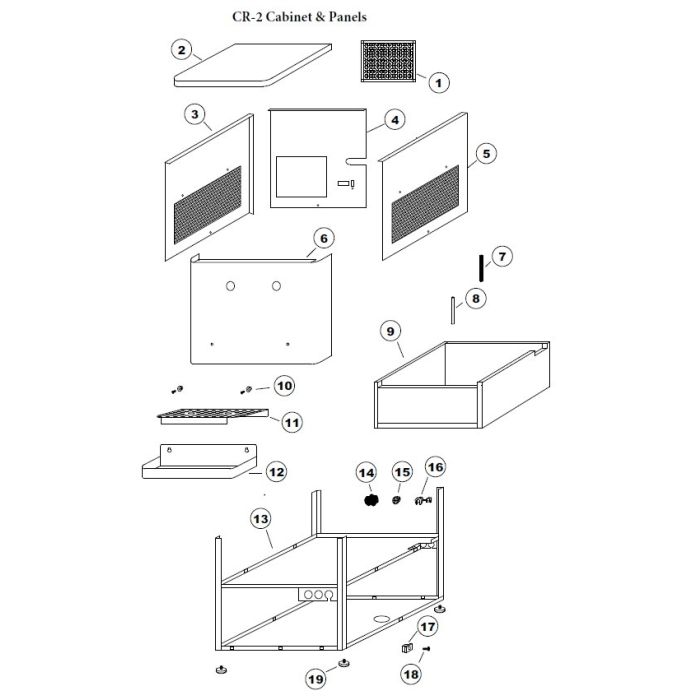 CR-2 Cabinet & Panels

2
1
3
4
5
6
7
8
9
10
11
12
14
15
16
13
17
18
19