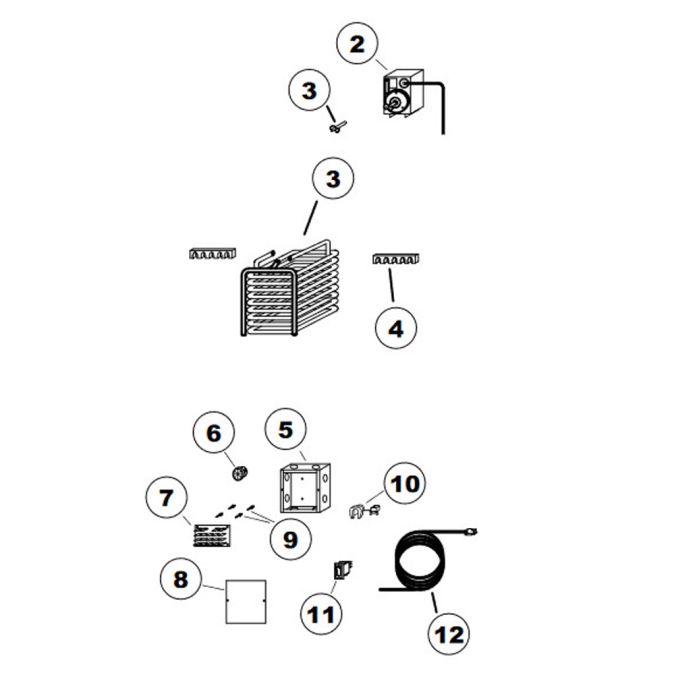 2
3
3
4
6
5
7
10
9
8
11
12