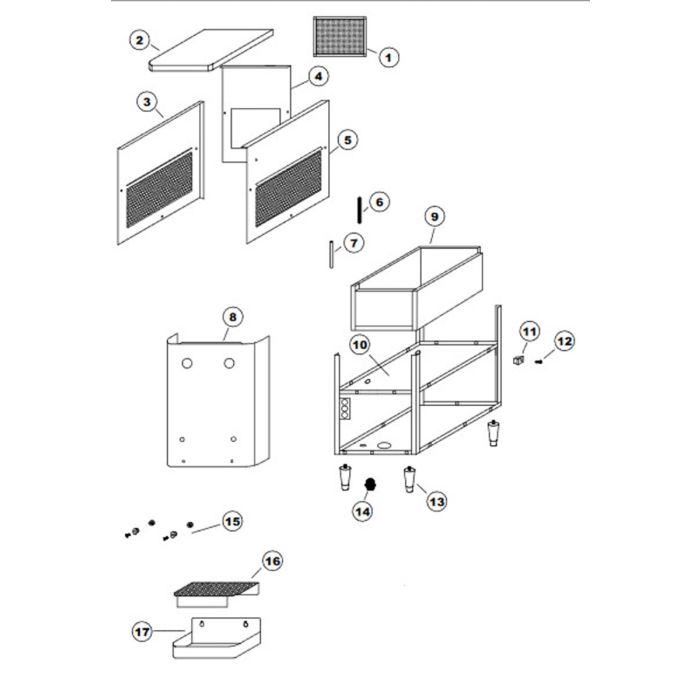 2
1
4
3
5
6
9
7
8
10
11
12
13
14
15
16
17