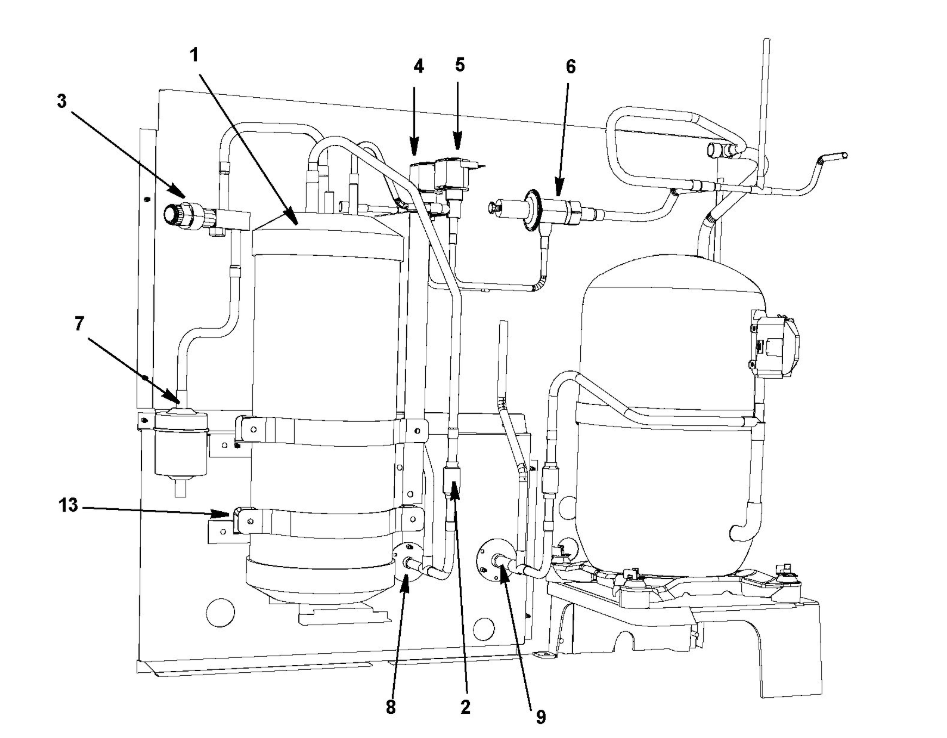 1
3
4
5
6
7
13
8
2
9