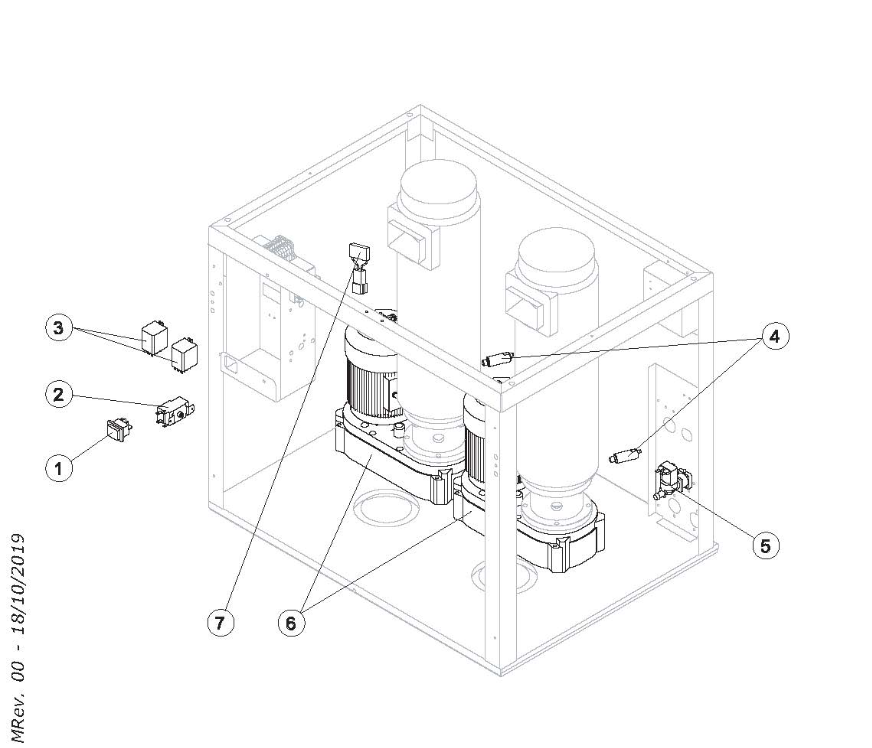 3
2
1
4
5
7
6
MRev. 00 - 18/10/2019