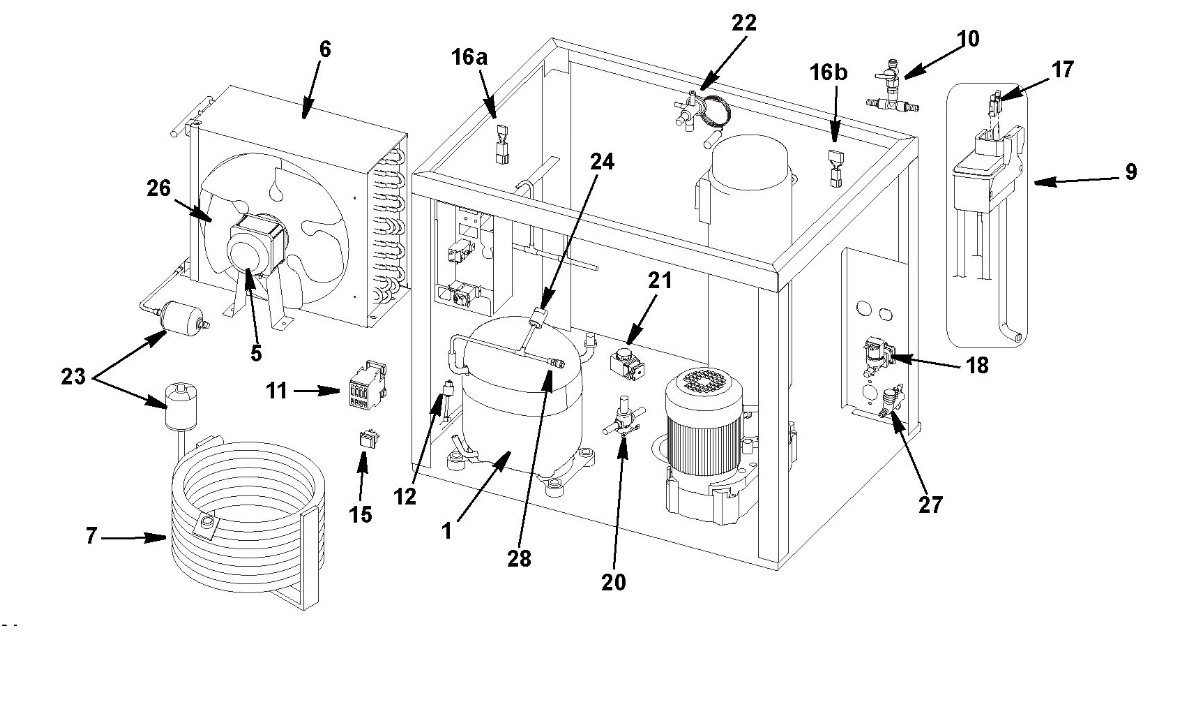 6
16a
22
10
16b
17
9
26
24
21
5
23
11
18
12
15
1
28
20
27
7