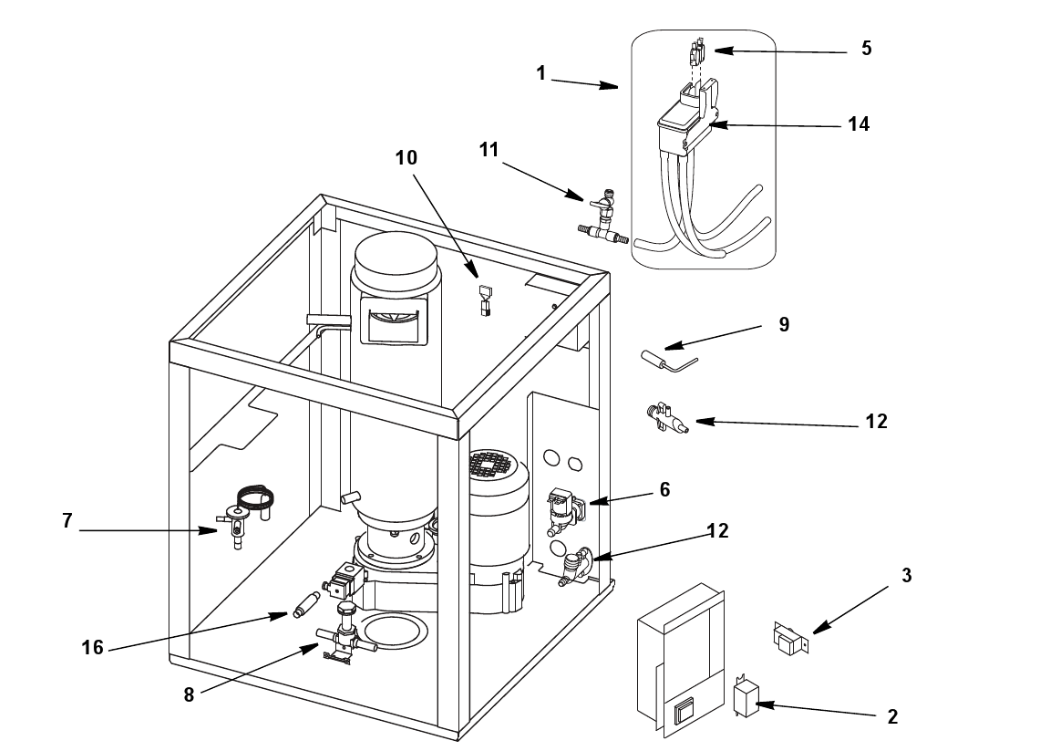 1
5
14
10
11
9
12
6
7
12
3
16
8
2