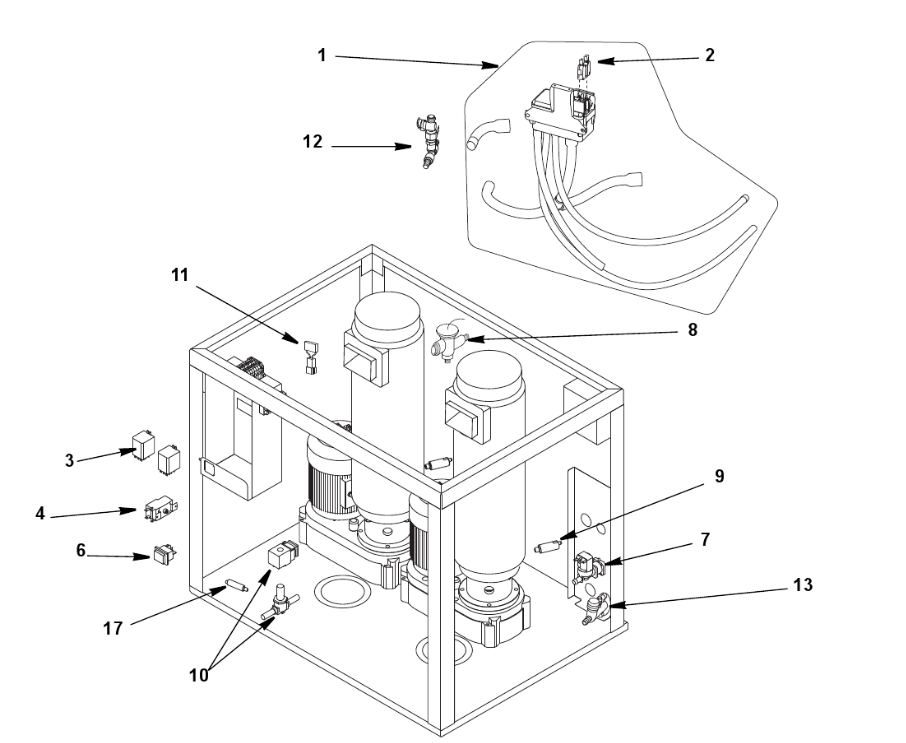 1
2
12
11
8
3
4
6
9
7
13
17
10