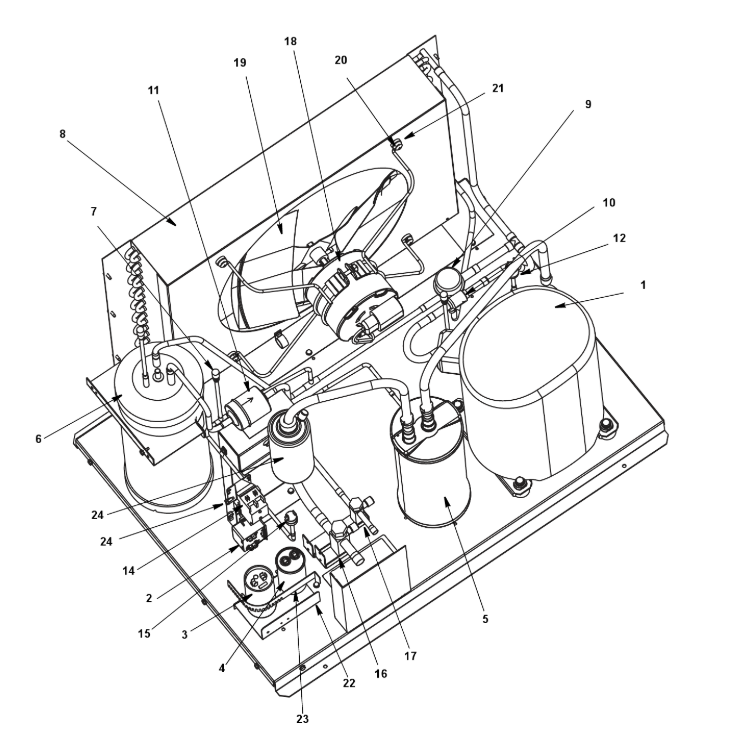 18
19
20
11
21
9
8
7
10
12
1
6
24
24
14
2
15
3
4
23
22
16
17
5