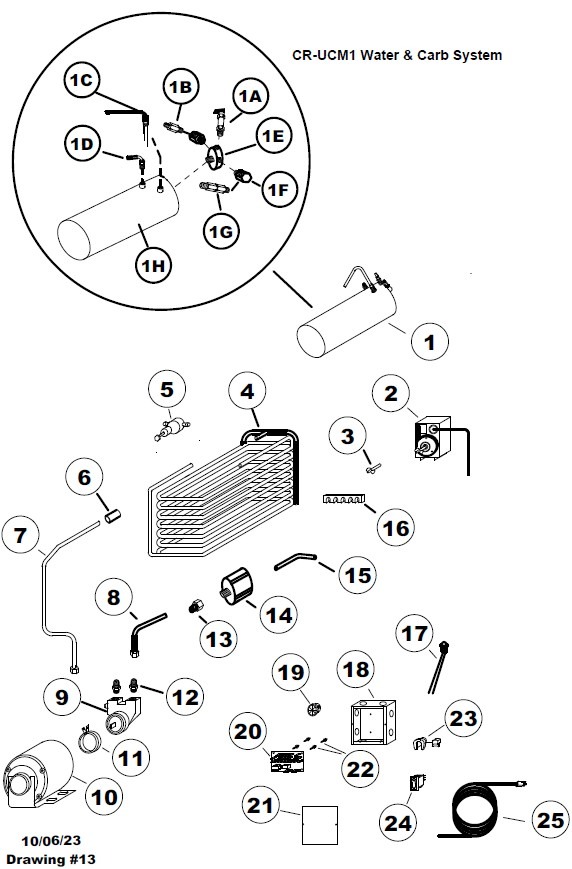 CR-UCM1 Water & Carb System

1C
1B
1A
1D
1E
1F
1G
1H

1

5
4
2
3
6
16
7
15
8
14
13
17
9
12
19
18
23
11
20
22
10
21
24
25

10/06/23
Drawing #13